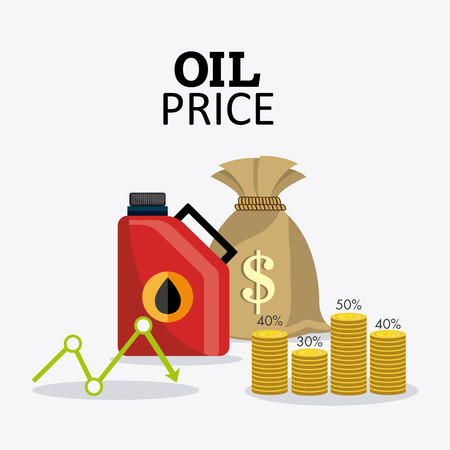 OIL
PRICE

$

40%
30%
50%
40%