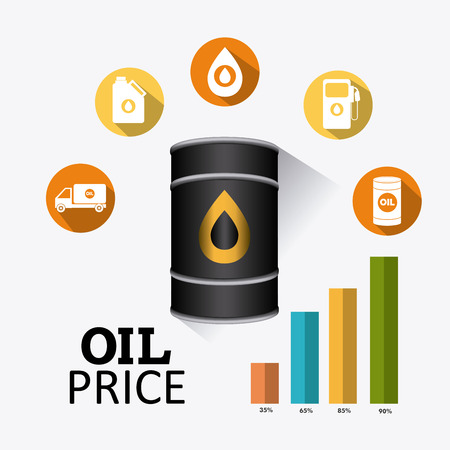 OIL

OIL

OIL
PRICE

35%
65%
85%
90%