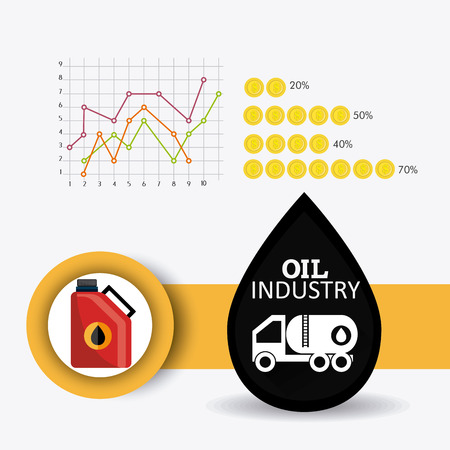 9
8
7
6
5
4
3
2
1
1 2 3 4 5 6 7 8 9 10

20%
50%
40%
70%

OIL
INDUSTRY