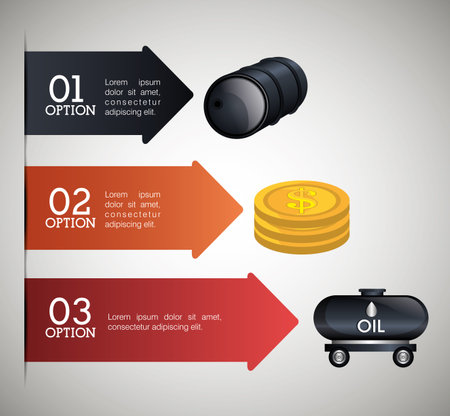 01
OPTION

Lorem ipsum dolor sit amet, consectetur adipiscing elit.

02
OPTION

Lorem ipsum dolor sit amet, consectetur adipiscing elit.

$

03
OPTION

Lorem ipsum dolor sit amet, consectetur adipiscing elit.

OIL