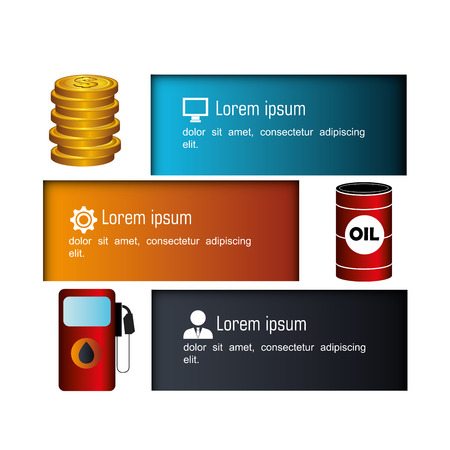 $

Lorem ipsum
dolor sit amet, consectetur adipiscing elit.

Lorem ipsum
dolor sit amet, consectetur adipiscing elit.

OIL

Lorem ipsum
dolor sit amet, consectetur adipiscing elit.