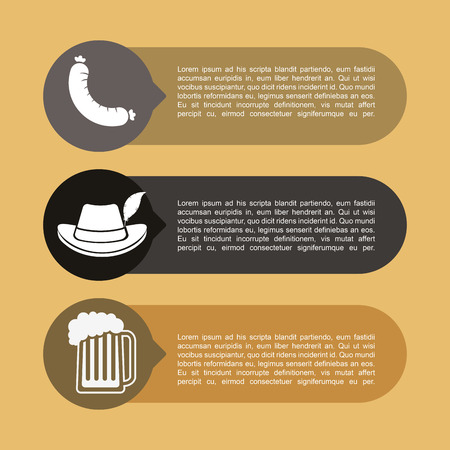 Lorem ipsum ad his scripta blandit partiendo, eum fastidii accumsan euripidis in, eum liber hendrerit an. Qui ut wisi vocibus suscipiantur, quo dicit ridens inciderint id. Quo mundi lobortis reformidans eu, legimus senserit definiebas an eos. Eu sit tincidunt incorrupte definitionem, vis mutat affert percipit cu, eirmod consectetuer signiferumque eu per.

Lorem ipsum ad his scripta blandit partiendo, eum fastidii accumsan euripidis in, eum liber hendrerit an. Qui ut wisi vocibus suscipiantur, quo dicit ridens inciderint id. Quo mundi lobortis reformidans eu, legimus senserit definiebas an eos. Eu sit tincidunt incorrupte definitionem, vis mutat affert percipit cu, eirmod consectetuer signiferumque eu per.

Lorem ipsum ad his scripta blandit partiendo, eum fastidii accumsan euripidis in, eum liber hendrerit an. Qui ut wisi vocibus suscipiantur, quo dicit ridens inciderint id. Quo mundi lobortis reformidans eu, legimus senserit definiebas an eos. Eu sit tincidunt incorrupte definitionem, vis mutat affert percipit cu, eirmod consectetuer signiferumque eu per.