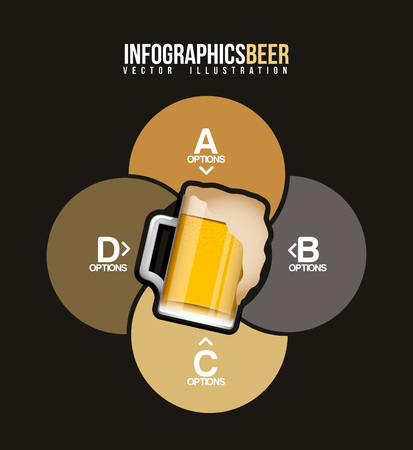 INFOGRAPHICSBEER
VECTOR ILLUSTRATION

A
OPTIONS

D
OPTIONS

B
OPTIONS

C
OPTIONS