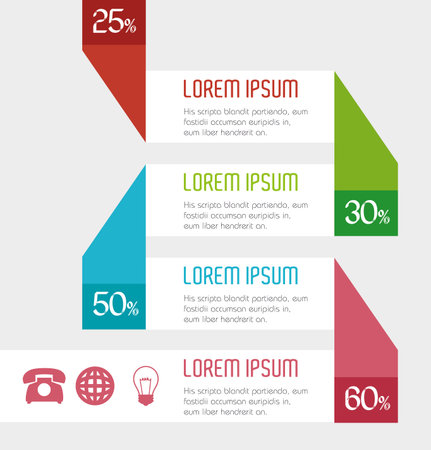 25%

LOREM IPSUM

His scripta blandit partiendo, eum fastidii accumsan euripidis in, eum liber hendrerit an.

LOREM IPSUM

His scripta blandit partiendo, eum fastidii accumsan euripidis in, eum liber hendrerit an.

30%

LOREM IPSUM

His scripta blandit partiendo, eum fastidii accumsan euripidis in, eum liber hendrerit an.

50%

LOREM IPSUM

His scripta blandit partiendo, eum fastidii accumsan euripidis in, eum liber hendrerit an.

60%