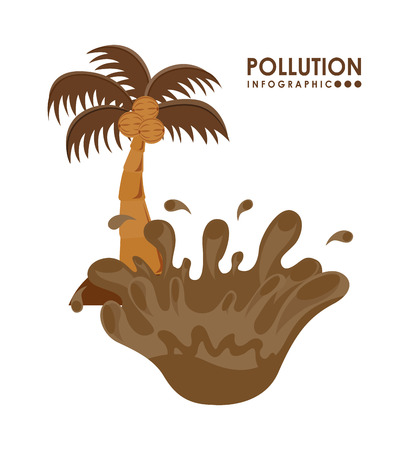 POLLUTION
INFOGRAPHIC