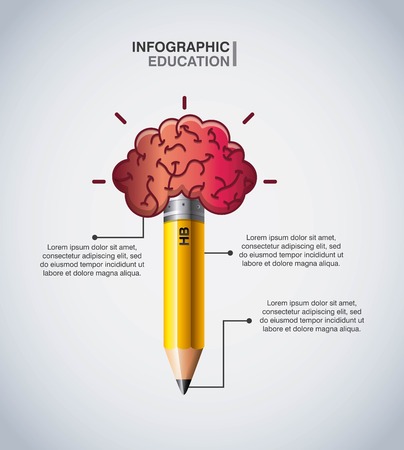 INFOGRAPHIC
EDUCATION

HB

Lorem ipsum dolor sit amet, consectetur adipiscing elit, sed do eiusmod tempor incididunt ut labore et dolore magna aliqua.

Lorem ipsum dolor sit amet, consectetur adipiscing elit, sed do eiusmod tempor incididunt ut labore et dolore magna aliqua.

Lorem ipsum dolor sit amet, consectetur adipiscing elit, sed do eiusmod tempor incididunt ut labore et dolore magna aliqua.