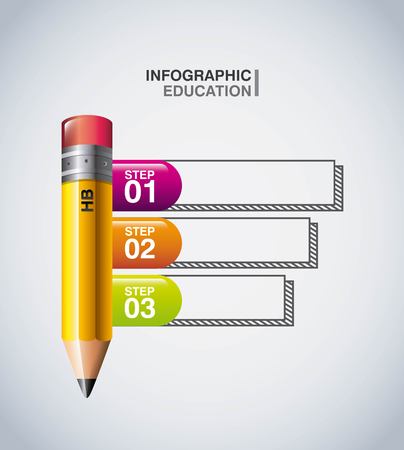 INFOGRAPHIC
EDUCATION

HB

STEP
01

STEP
02

STEP
03