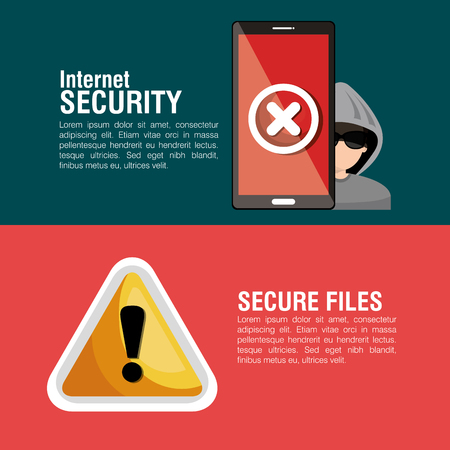 Internet
SECURITY

Lorem ipsum dolor sit amet, consectetur adipiscing elit. Etiam vitae orci in massa pellentesque hendrerit eu hendrerit lectus. tesque ultricies. Sed eget nibh blandit, finibus metus eu, ultrices velit.

SECURE FILES

Lorem ipsum dolor sit amet, consectetur adipiscing elit. Etiam vitae orci in massa pellentesque hendrerit eu hendrerit lectus. tesque ultricies. Sed eget nibh blandit, finibus metus eu, ultrices velit.