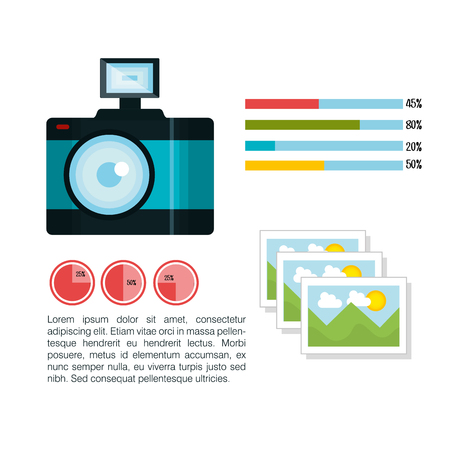 45%

80%

20%

50%

25%

50%

25%

Lorem ipsum dolor sit amet, consectetur adipiscing elit. Etiam vitae orci in massa pellentesque hendrerit eu hendrerit lectus. Morbi posuere, metus id elementum accumsan, ex nunc semper nulla, eu viverra turpis justo sed nibh. Sed consequat pellentesque ultricies.