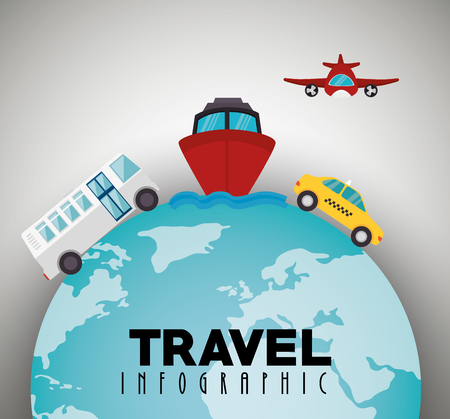 TRAVEL
INFOGRAPHIC