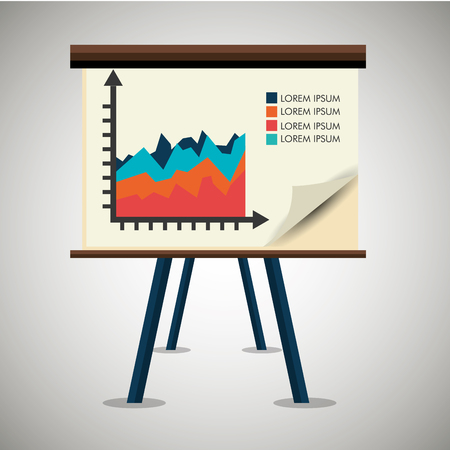 LOREM IPSUM
LOREM IPSUM
LOREM IPSUM
LOREM IPSUM