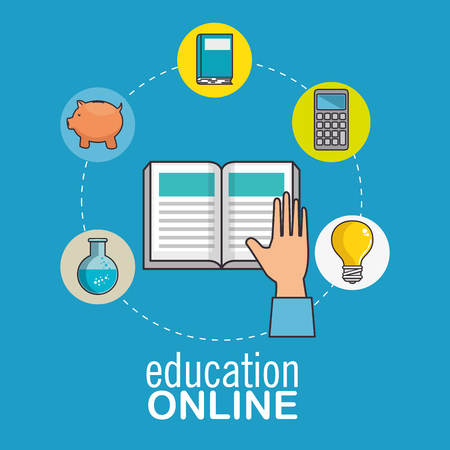 education
ONLINE