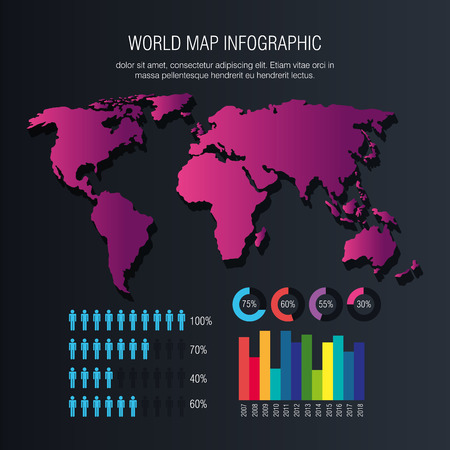 WORLD MAP INFOGRAPHIC

dolor sit amet, consectetur adipiscing elit. Etiam vitae orci in massa pellentesque hendrerit eu hendrerit lectus.

75%
60%
55%
30%

100%
70%
40%
60%

2007
2008
2009
2010
2011
2012
2013
2014
2015
2016
2017
2018