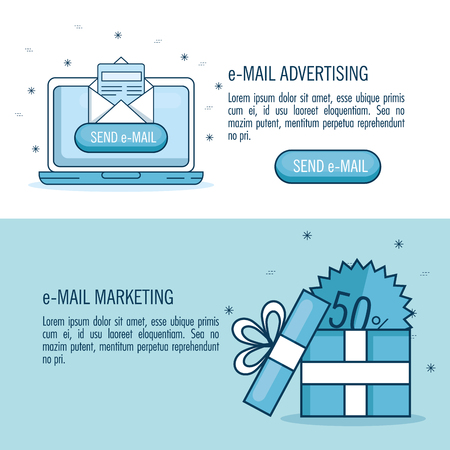 SEND e-MAIL

e-MAIL ADVERTISING

Lorem ipsum dolor sit amet, esse ubique primis cum ei, id usu laoreet eloquentiam. Sea no mazim putent, mentitum perpetua reprehendunt no pri.

SEND e-MAIL

e-MAIL MARKETING

Lorem ipsum dolor sit amet, esse ubique primis cum ei, id usu laoreet eloquentiam. Sea no mazim putent, mentitum perpetua reprehendunt no pri.

50%