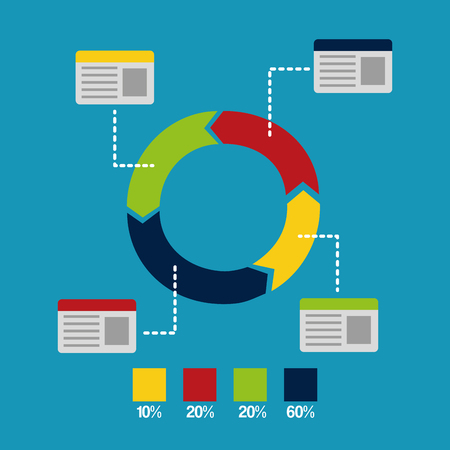 10% 20% 20% 60%