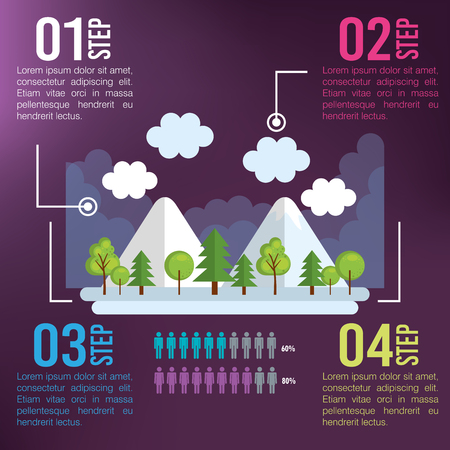 01 STEP

Lorem ipsum dolor sit amet, consectetur adipiscing elit. Etiam vitae orci in massa pellentesque hendrerit eu hendrerit lectus.

02 STEP

Lorem ipsum dolor sit amet, consectetur adipiscing elit. Etiam vitae orci in massa pellentesque hendrerit eu hendrerit lectus.

03 STEP

Lorem ipsum dolor sit amet, consectetur adipiscing elit. Etiam vitae orci in massa pellentesque hendrerit eu hendrerit lectus.

60%

80%

04 STEP

Lorem ipsum dolor sit amet, consectetur adipiscing elit. Etiam vitae orci in massa pellentesque hendrerit eu hendrerit lectus.