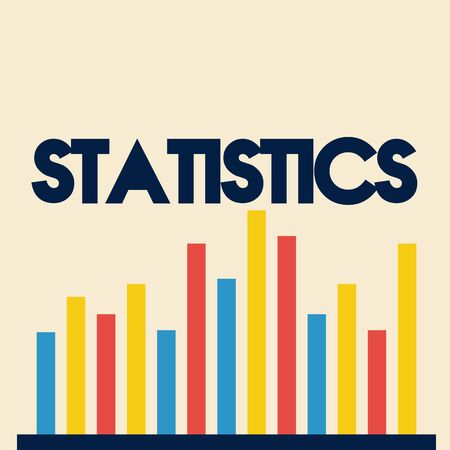 STATISTICS