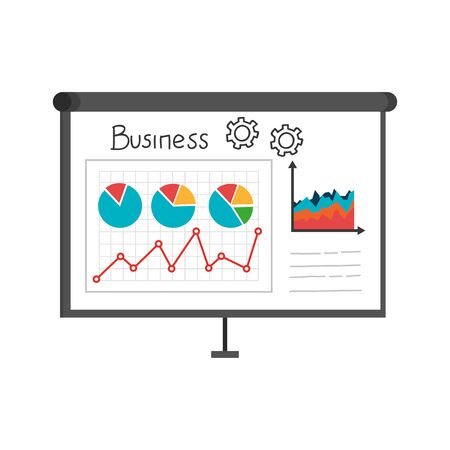 Business