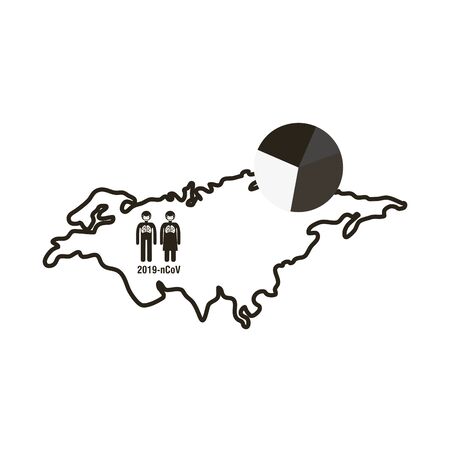 2019-nCoV