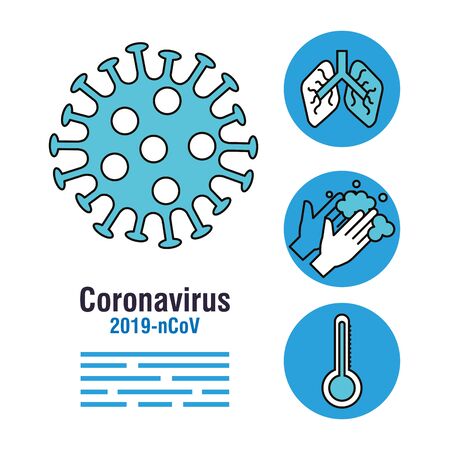 Coronavirus
2019-nCoV