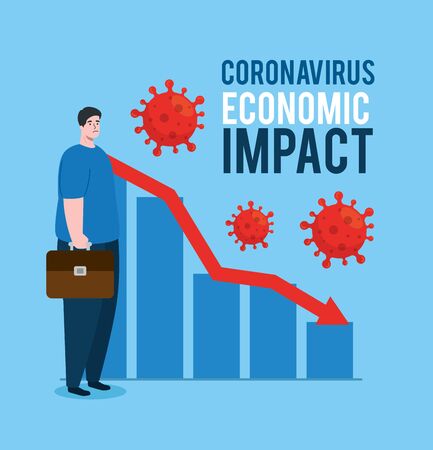 CORONAVIRUS
ECONOMIC
IMPACT