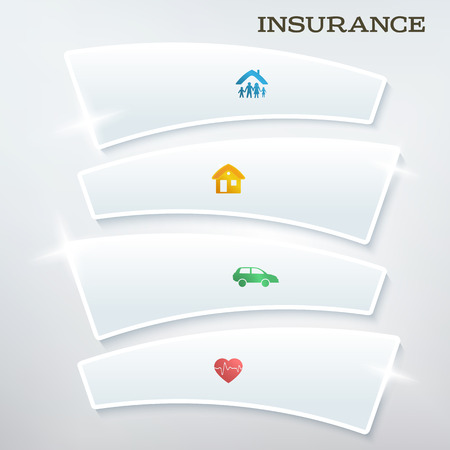 INSURANCE