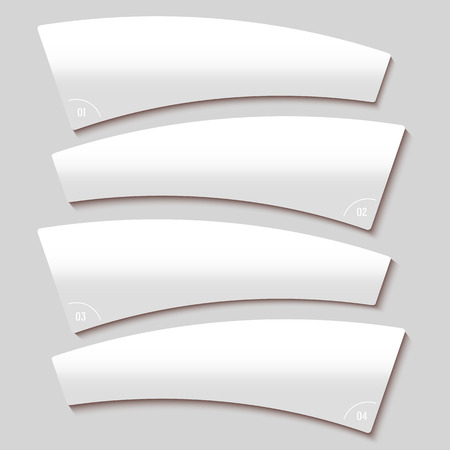 01

02

03

04