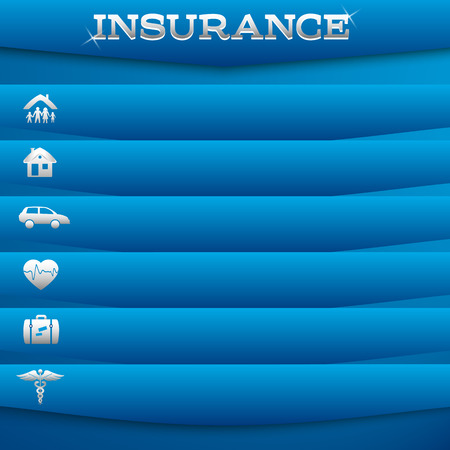 INSURANCE