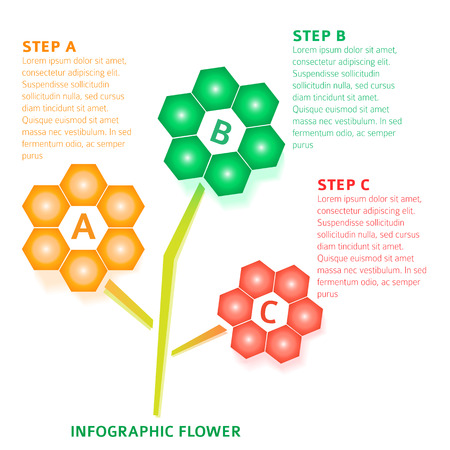 STEP A
Lorem ipsum dolor sit amet, consectetur adipiscing elit. Suspendisse sollicitudin sollicitudin nulla, sed cursus diam tincidunt sit amet. Quisque euismod sit amet massa nec vestibulum. In sed fermentum odio, ac semper purus

A

STEP B
Lorem ipsum dolor sit amet, consectetur adipiscing elit. Suspendisse sollicitudin sollicitudin nulla, sed cursus diam tincidunt sit amet. Quisque euismod sit amet massa nec vestibulum. In sed fermentum odio, ac semper purus

B

STEP C
Lorem ipsum dolor sit amet, consectetur adipiscing elit. Suspendisse sollicitudin sollicitudin nulla, sed cursus diam tincidunt sit amet. Quisque euismod sit amet massa nec vestibulum. In sed fermentum odio, ac semper purus

C

INFOGRAPHIC FLOWER