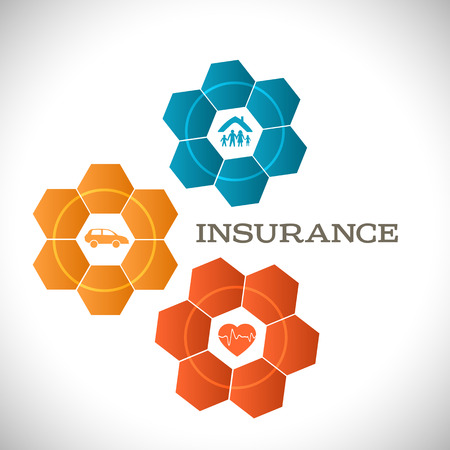 INSURANCE