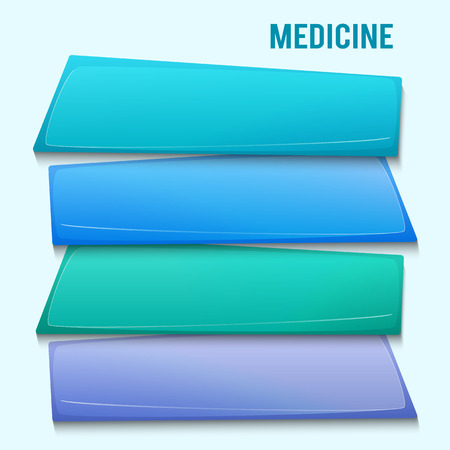 MEDICINE