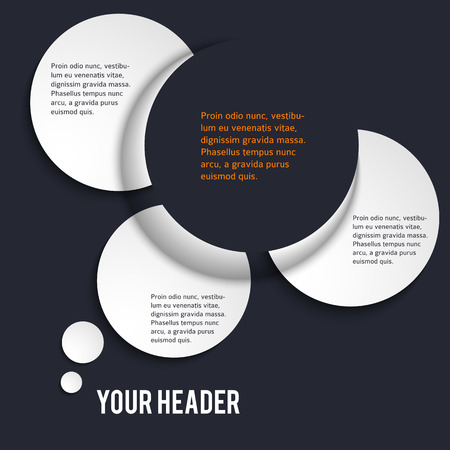 Proin odio nunc, vestibulum eu venenatis vitae, dignissim gravida massa. Phasellus tempus nunc arcu, a gravida purus euismod quis.

Proin odio nunc, vestibulum eu venenatis vitae, dignissim gravida massa. Phasellus tempus nunc arcu, a gravida purus euismod quis.

Proin odio nunc, vestibulum eu venenatis vitae, dignissim gravida massa. Phasellus tempus nunc arcu, a gravida purus euismod quis.

Proin odio nunc, vestibulum eu venenatis vitae, dignissim gravida massa. Phasellus tempus nunc arcu, a gravida purus euismod quis.

YOUR HEADER