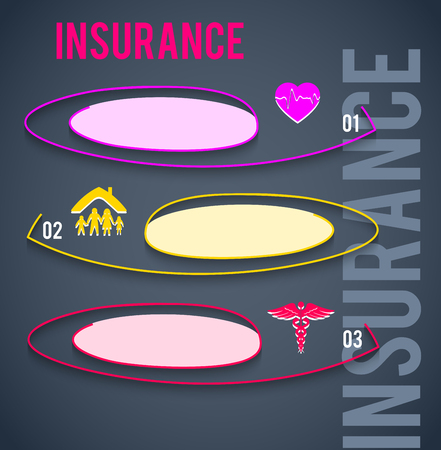 INSURANCE

01

02

03

INSURANCE