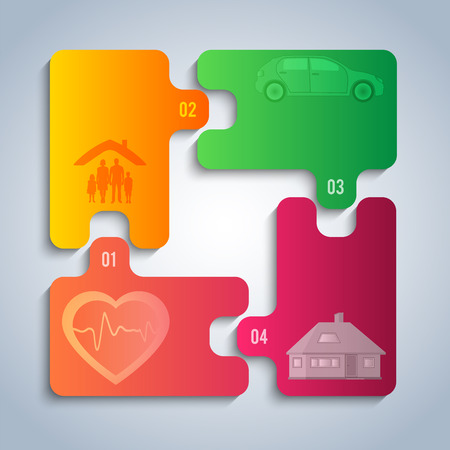 02

03

01

04