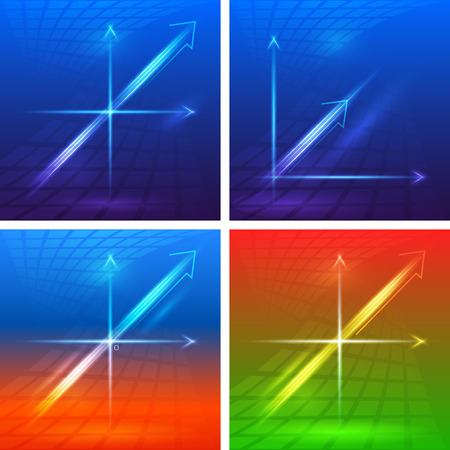 0