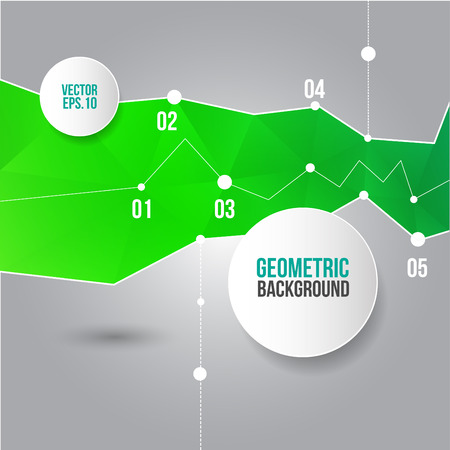 VECTOR
EPS.10

04

02

01

03

GEOMETRIC
BACKGROUND

05