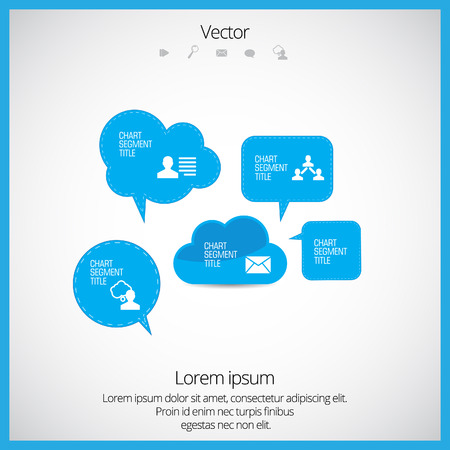 Vector

CHART SEGMENT TITLE

CHART SEGMENT TITLE

CHART SEGMENT TITLE

CHART SEGMENT TITLE

CHART SEGMENT TITLE

Lorem ipsum

Lorem ipsum dolor sit amet, consectetur adipiscing elit. Proin id enim nec turpis finibus egestas nec non elit.