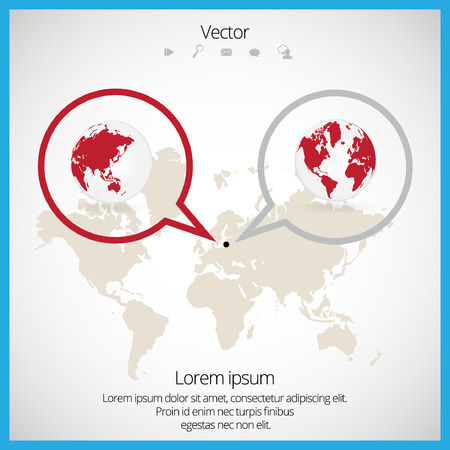 Vector

Lorem ipsum

Lorem ipsum dolor sit amet, consectetur adipiscing elit. Proin id enim nec turpis finibus egestas nec non elit.