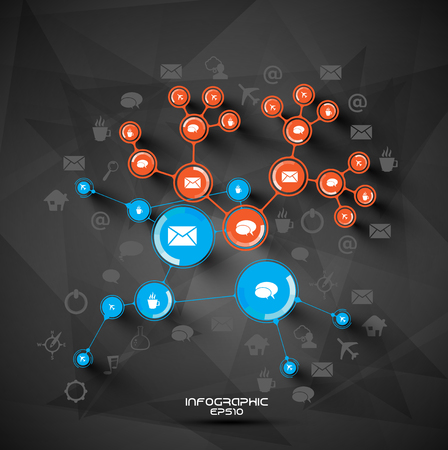 INFOGRAPHIC
EPS10