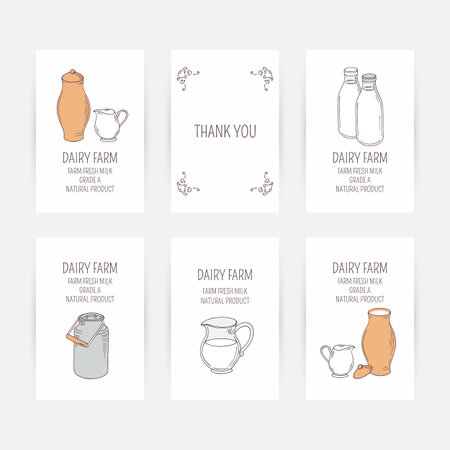 DAIRY FARM
FARM FRESH MILK
GRADE A
NATURAL PRODUCT

THANK YOU

DAIRY FARM
FARM FRESH MILK
GRADE A
NATURAL PRODUCT

DAIRY FARM
FARM FRESH MILK
GRADE A
NATURAL PRODUCT

DAIRY FARM
FARM FRESH MILK
NATURAL PRODUCT

DAIRY FARM
FARM FRESH MILK
GRADE A
NATURAL PRODUCT