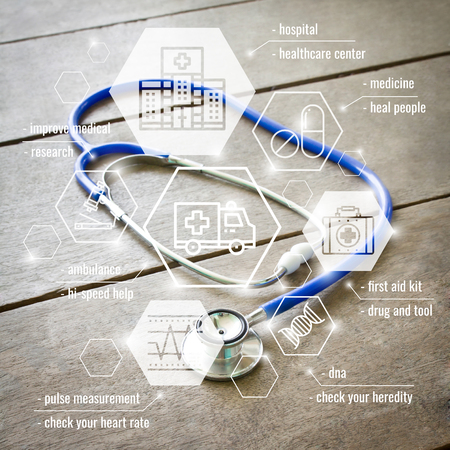 - hospital
- healthcare center

- medicine
- heal people

- improve medical
- research

- ambulance
- hi-speed help

- first aid kit
- drug and tool

- dna
- check your heredity

- pulse measurement
- check your heart rate