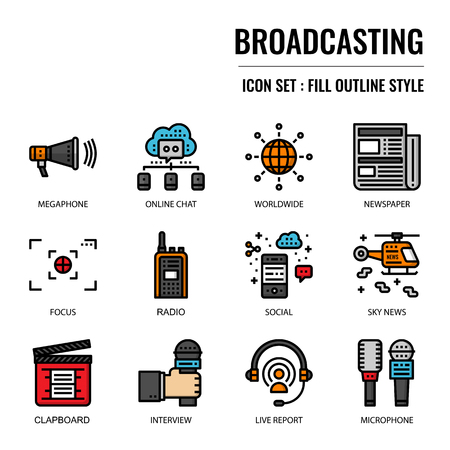 BROADCASTING

ICON SET : FILL OUTLINE STYLE

MEGAPHONE

ONLINE CHAT

WORLDWIDE

NEWSPAPER

FOCUS

RADIO

SOCIAL

NEWS

SKY NEWS

CLAPBOARD

INTERVIEW

LIVE REPORT

MICROPHONE