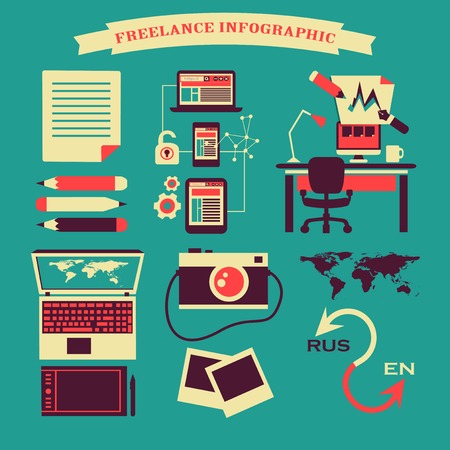 FREELANCE INFOGRAPHIC

RUS

EN