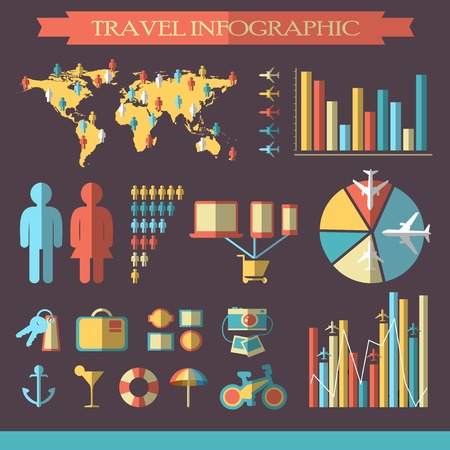 TRAVEL INFOGRAPHIC