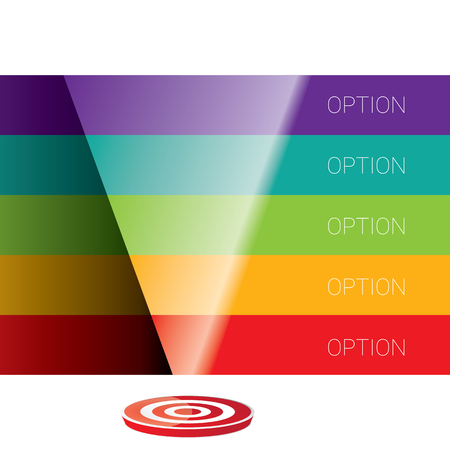 OPTION

OPTION

OPTION

OPTION

OPTION