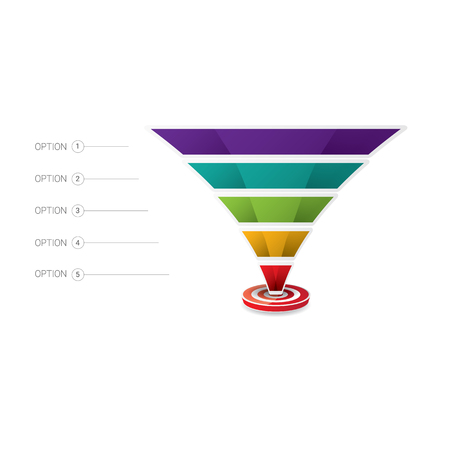 OPTION 1

OPTION 2

OPTION 3

OPTION 4

OPTION 5