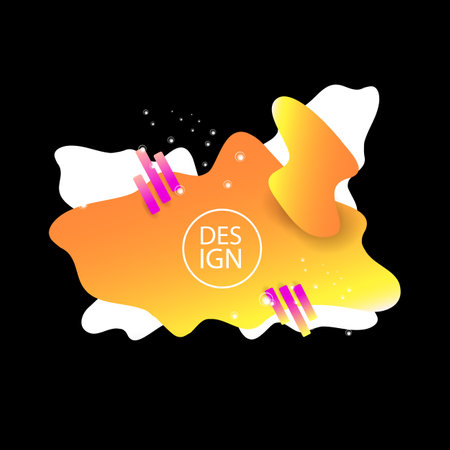 DES
IGN