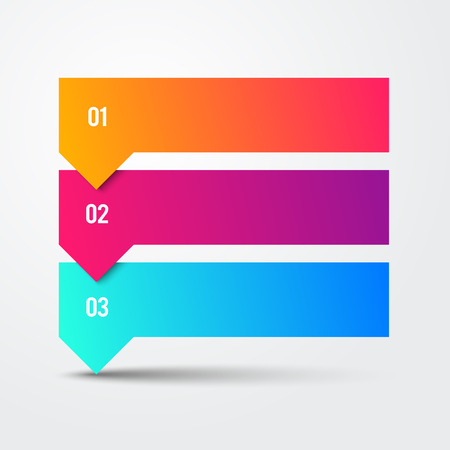 01

02

03