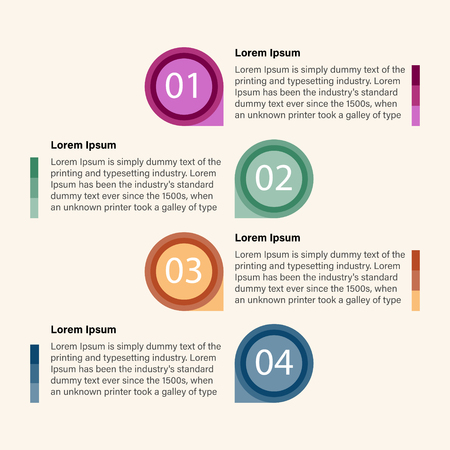 01

Lorem Ipsum

Lorem Ipsum is simply dummy text of the printing and typesetting industry. Lorem Ipsum has been the industry's standard dummy text ever since the 1500s, when an unknown printer took a galley of type

Lorem Ipsum

Lorem Ipsum is simply dummy text of the printing and typesetting industry. Lorem Ipsum has been the industry's standard dummy text ever since the 1500s, when an unknown printer took a galley of type

02

03

Lorem Ipsum

Lorem Ipsum is simply dummy text of the printing and typesetting industry. Lorem Ipsum has been the industry's standard dummy text ever since the 1500s, when an unknown printer took a galley of type

Lorem Ipsum

Lorem Ipsum is simply dummy text of the printing and typesetting industry. Lorem Ipsum has been the industry's standard dummy text ever since the 1500s, when an unknown printer took a galley of type

04