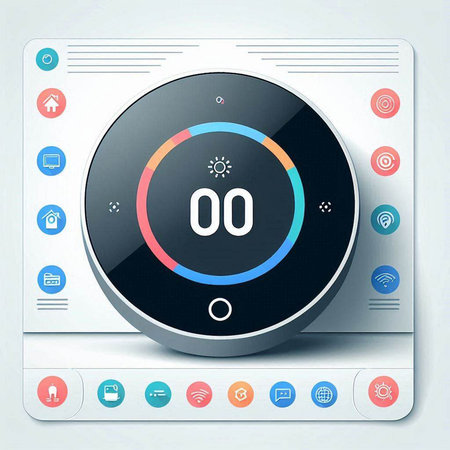 00